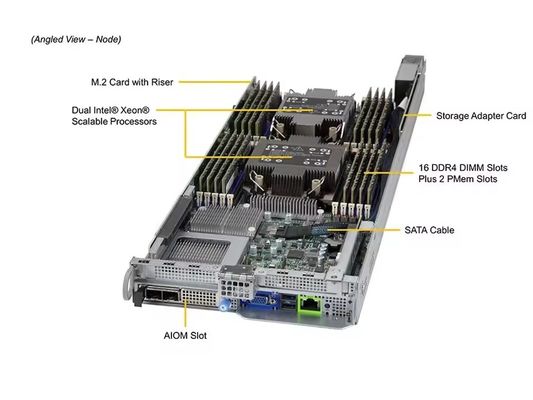 (Angled View – Node)

M.2 Card with Riser

Dual Intel® Xeon® Scalable Processors

Storage Adapter Card

16 DDR4 DIMM Slots Plus 2 PMem Slots

SATA Cable

AIOM Slot