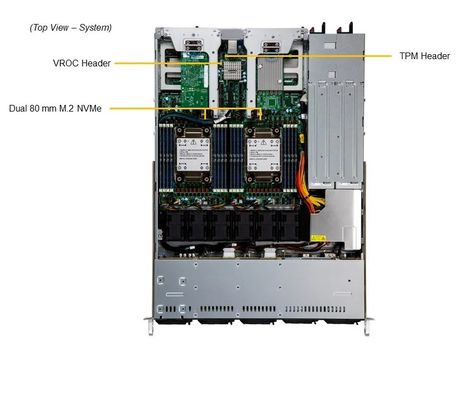 (Top View – System)

VROC Header

TPM Header

Dual 80 mm M.2 NVMe